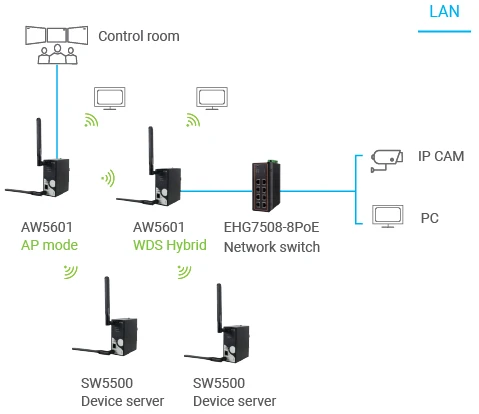 LAN

Control room

IP CAM

PC

AW5601
AP mode

AW5601
WDS Hybrid

EHG7508-8PoE
Network switch

SW5500
Device server

SW5500
Device server